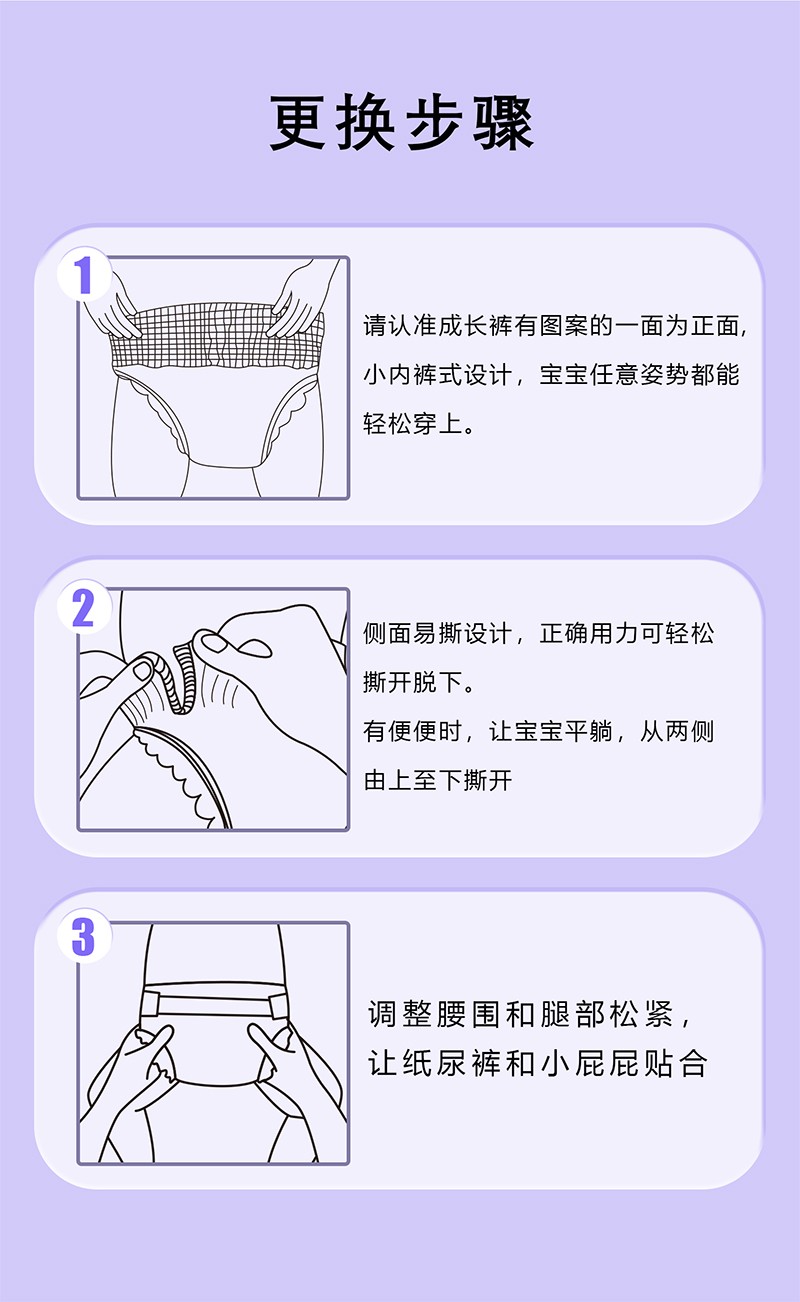 更换步骤

1

请认准成长裤有图案的一面为正面，小内裤式设计，宝宝任意姿势都能轻松穿上。

2

侧面易撕设计，正确用力可轻松撕开脱下。

有便便时，让宝宝平躺，从两侧由上至下撕开

3

调整腰围和腿部松紧，让纸尿裤和小屁屁贴合