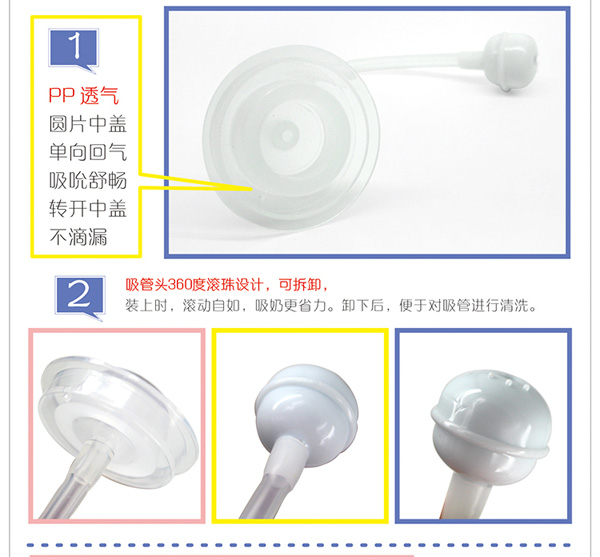 1

PP 透气
圆片中盖
单向回气
吸吮舒畅
转开中盖
不滴漏

2

吸管头360度滚珠设计，可拆卸，
装上时，滚动自如，吸奶更省力。卸下后，便于对吸管进行清洗。